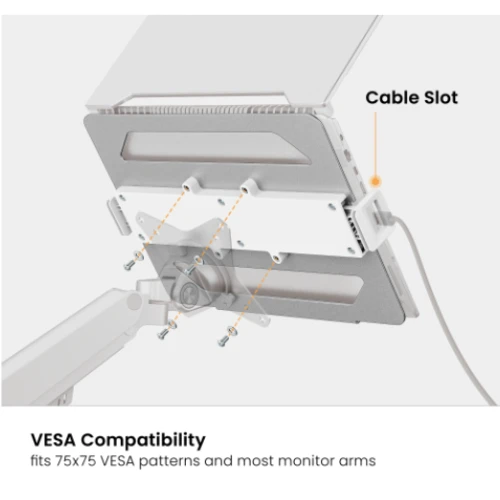 Cable Slot

VESA Compatibility
fits 75x75 VESA patterns and most monitor arms